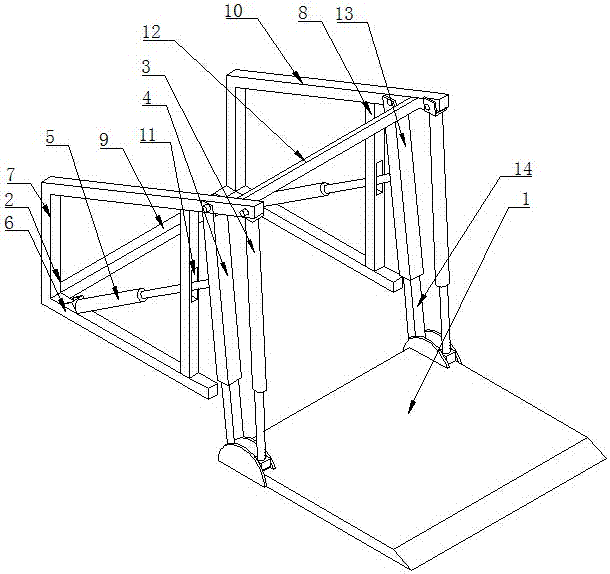 10
8
13
12
3
4
5
9
11
7
2
6
14
1